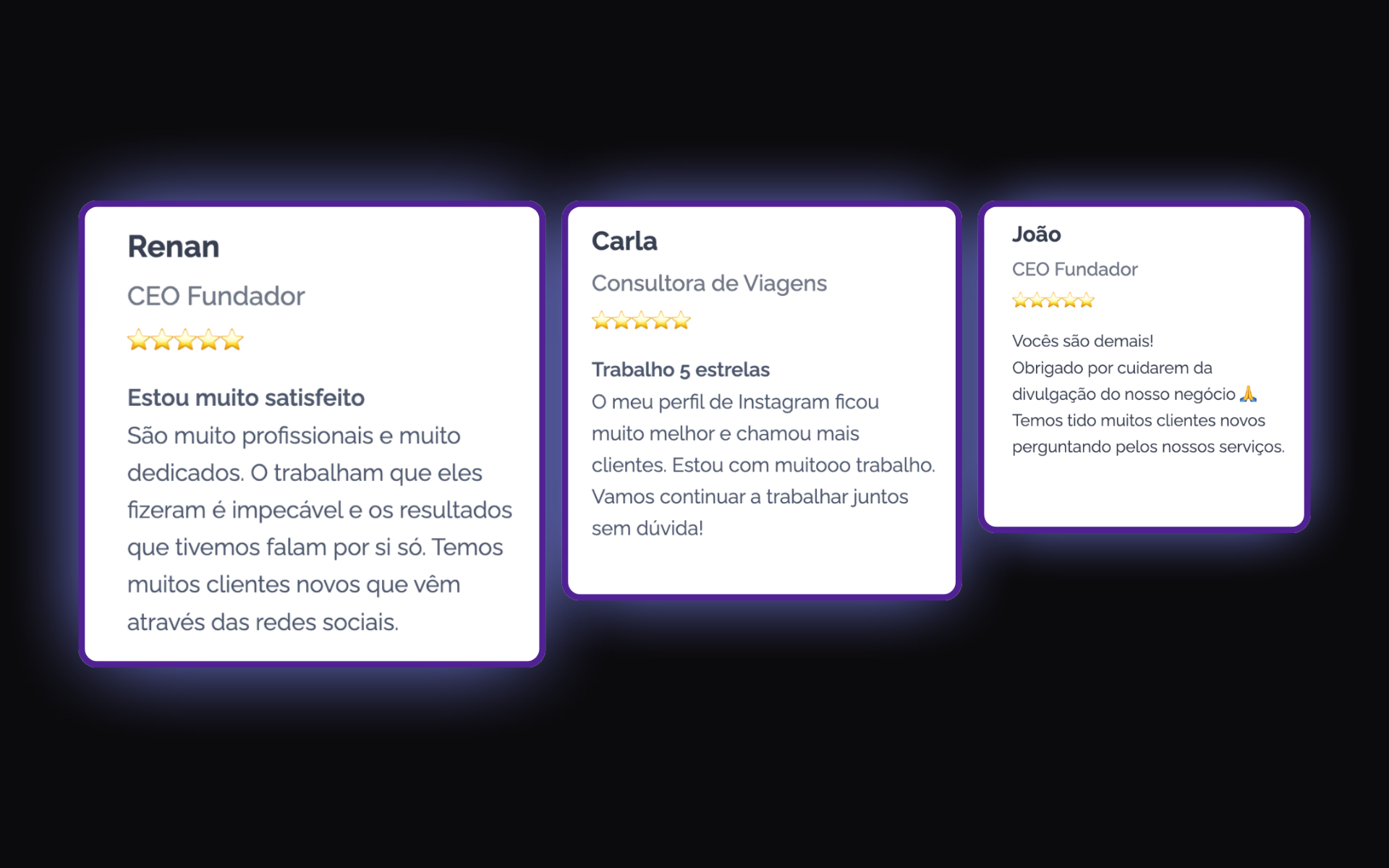 Renan

CEO Fundador

⭐⭐⭐⭐⭐

Estou muito satisfeito
São muito profissionais e muito dedicados. O trabalham que eles fizeram é impecável e os resultados que tivemos falam por si só. Temos muitos clientes novos que vêm através das redes sociais.

Carla

Consultora de Viagens

⭐⭐⭐⭐⭐

Trabalho 5 estrelas
O meu perfil de Instagram ficou muito melhor e chamou mais clientes. Estou com muitooo trabalho. Vamos continuar a trabalhar juntos sem dúvida!

João

CEO Fundador

⭐⭐⭐⭐⭐

Vocês são demais!
Obrigado por cuidarem da divulgação do nosso negócio 🙏
Temos tido muitos clientes novos perguntando pelos nossos serviços.